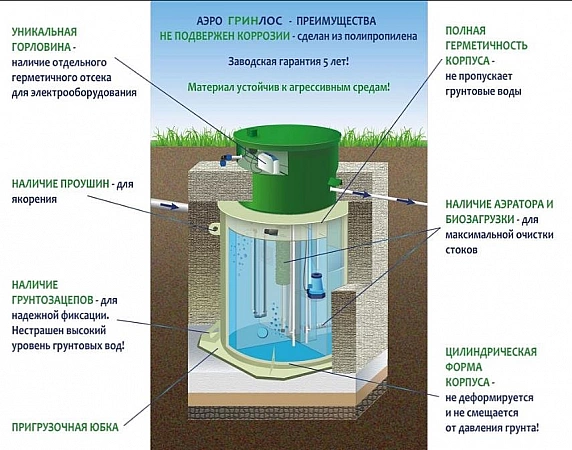 АЭРО ГРИНЛОС - ПРЕИМУЩЕСТВА
НЕ ПОДВЕРЖЕН КОРРОЗИИ - сделан из полипропилена

Заводская гарантия 5 лет!

Материал устойчив к агрессивным средам!

УНИКАЛЬНАЯ ГОРЛОВИНА - наличие отдельного герметичного отсека для электрооборудования

НАЛИЧИЕ ПРОУШИН - для якорения

НАЛИЧИЕ ГРУНТОЗАЦЕПОВ - для надежной фиксации. Нестрашен высокий уровень грунтовых вод!

ПРИГРУЗОЧНАЯ ЮБКА

ПОЛНАЯ ГЕРМЕТИЧНОСТЬ КОРПУСА - не пропускает грунтовые воды

НАЛИЧИЕ АЭРАТОРА И БИОЗАГРУЗКИ - для максимальной очистки стоков

ЦИЛИНДРИЧЕСКАЯ ФОРМА КОРПУСА - не деформируется и не смещается от давления грунта!