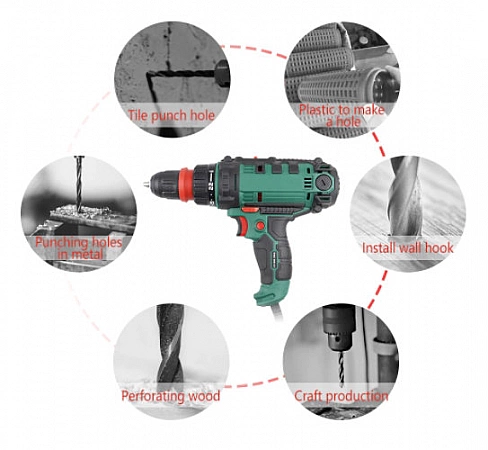 Tile punch hole

Plastic to make a hole

Punching holes in metal

Install wall hook

Perforating wood

Craft production