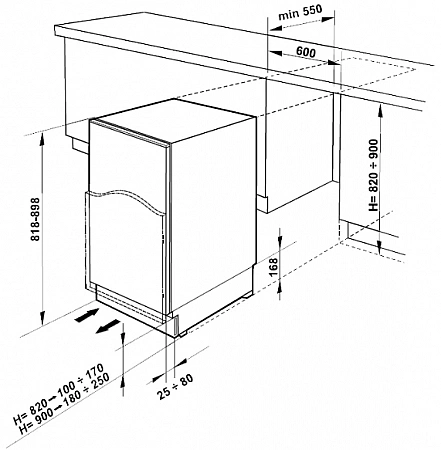 min 550
600
H= 820 ÷ 900
818-898
168
25 ÷ 80
H= 820 → 100 ÷ 170
H= 900 → 180 ÷ 250