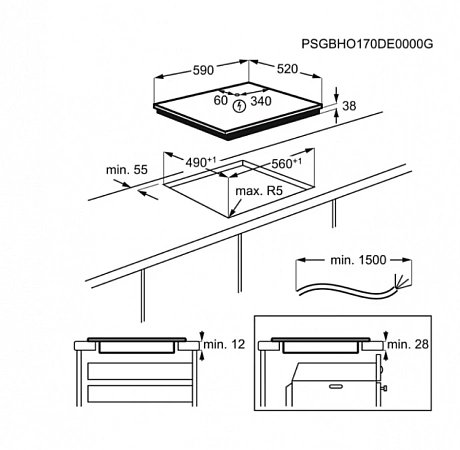 PSGBHO170DE0000G

590
520
60
340
38

min. 55
$490^{+1}$
$560^{+1}$
max. R5

min. 1500

min. 12

min. 28